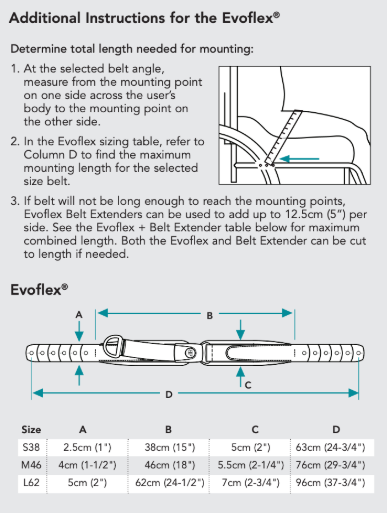 Additional Instructions for the Evoflex®

Determine total length needed for mounting:

1. At the selected belt angle, measure from the mounting point on one side across the user's body to the mounting point on the other side.

2. In the Evoflex sizing table, refer to Column D to find the maximum mounting length for the selected size belt.

3. If belt will not be long enough to reach the mounting points, Evoflex Belt Extenders can be used to add up to 12.5cm (5") per side. See the Evoflex + Belt Extender table below for maximum combined length. Both the Evoflex and Belt Extender can be cut to length if needed.

Evoflex®

A
B
C
D

| Size | A | B | C | D |
|---|---|---|---|---|
| S38 | 2.5cm (1") | 38cm (15") | 5cm (2") | 63cm (24-3/4") |
| M46 | 4cm (1-1/2") | 46cm (18") | 5.5cm (2-1/4") | 76cm (29-3/4") |
| L62 | 5cm (2") | 62cm (24-1/2") | 7cm (2-3/4") | 96cm (37-3/4") |